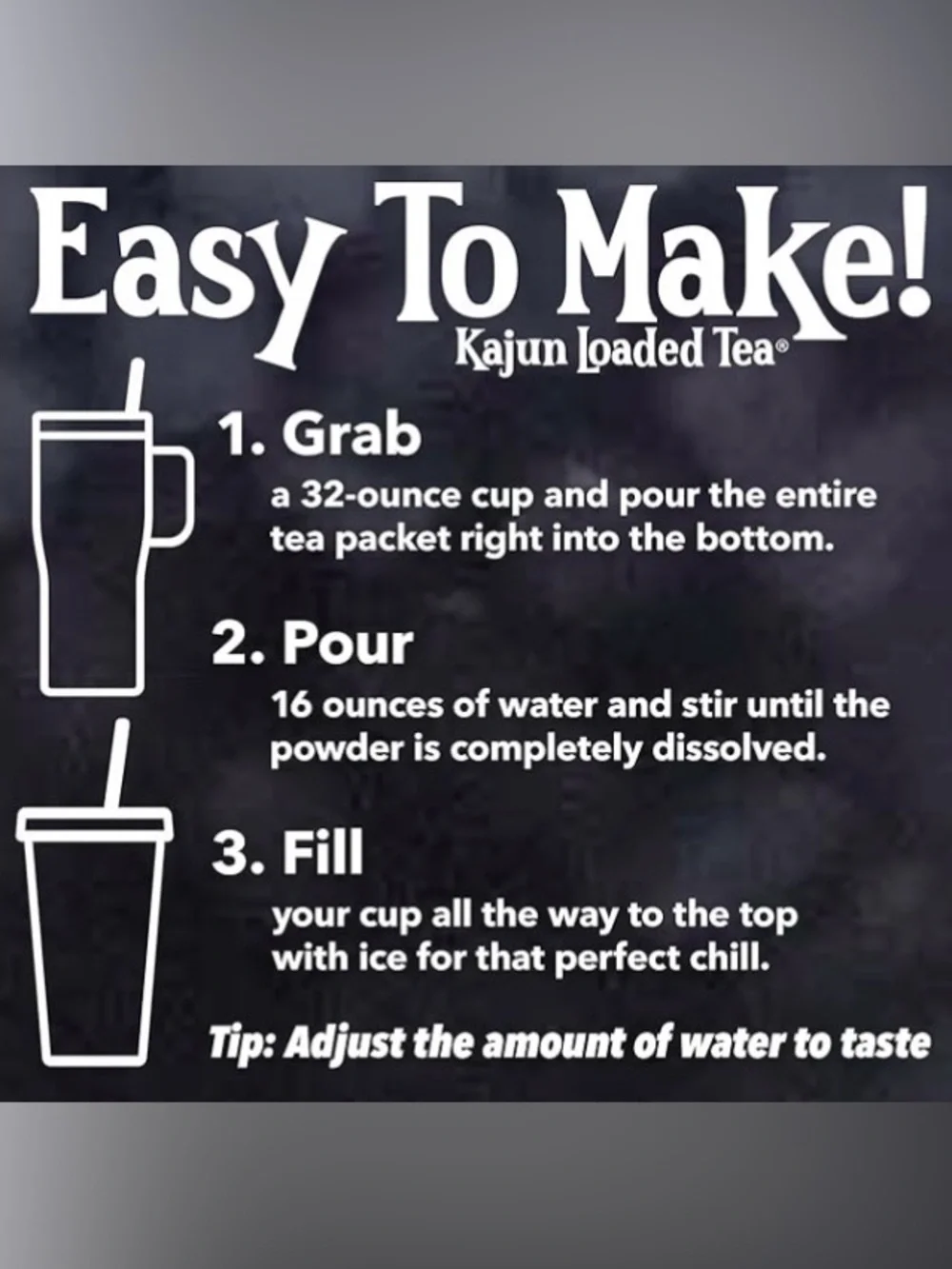 Easy To Make!
Kajun Loaded Tea®

1. Grab
a 32-ounce cup and pour the entire tea packet right into the bottom.

2. Pour
16 ounces of water and stir until the powder is completely dissolved.

3. Fill
your cup all the way to the top with ice for that perfect chill.

Tip: Adjust the amount of water to taste